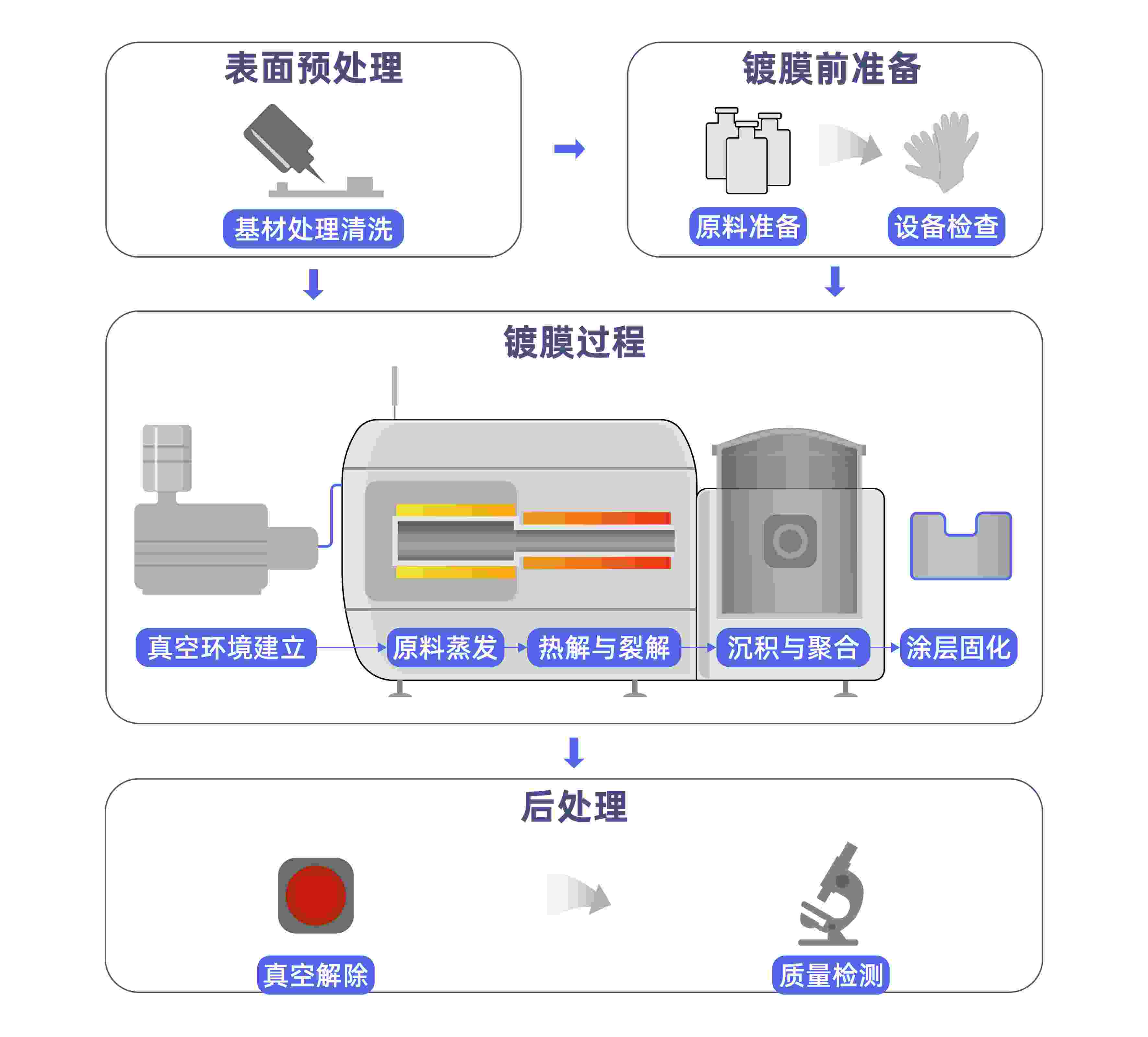 表面预处理

基材处理清洗

镀膜前准备

原料准备

设备检查

镀膜过程

真空环境建立

原料蒸发

热解与裂解

沉积与聚合

涂层固化

后处理

真空解除

质量检测